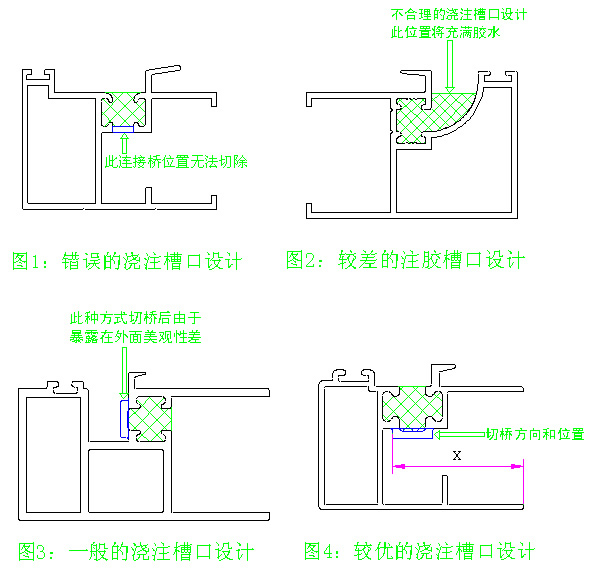 此连接桥位置无法切除

图1：错误的浇注槽口设计

不合理的浇注槽口设计
此位置将充满胶水

图2：较差的注胶槽口设计

此种方式切桥后由于
暴露在外面美观性差

图3：一般的浇注槽口设计

切桥方向和位置

X

图4：较优的浇注槽口设计